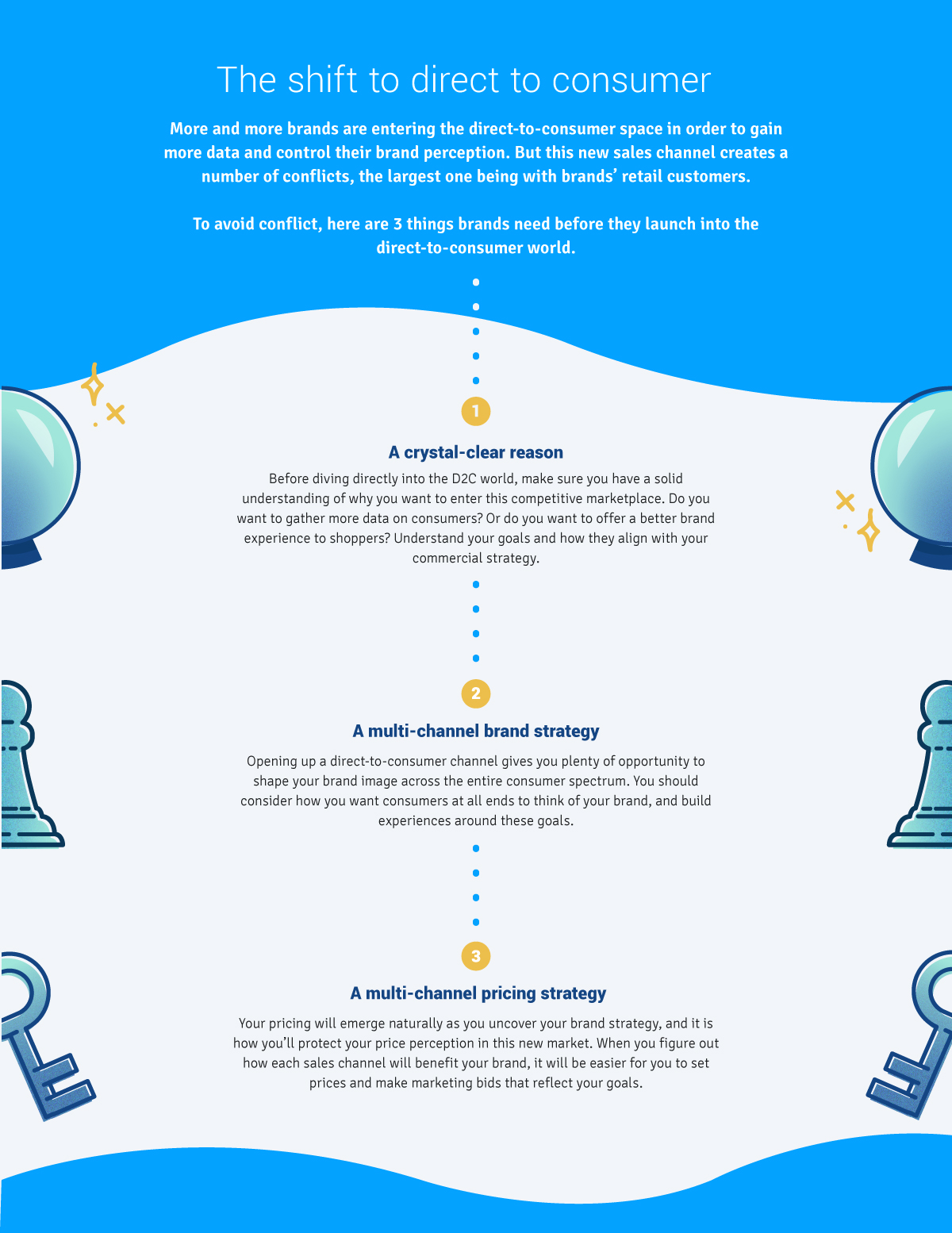 The shift to direct to consumer

More and more brands are entering the direct-to-consumer space in order to gain more data and control their brand perception. But this new sales channel creates a number of conflicts, the largest one being with brands' retail customers.

To avoid conflict, here are 3 things brands need before they launch into the direct-to-consumer world.

1

A crystal-clear reason

Before diving directly into the D2C world, make sure you have a solid understanding of why you want to enter this competitive marketplace. Do you want to gather more data on consumers? Or do you want to offer a better brand experience to shoppers? Understand your goals and how they align with your commercial strategy.

2

A multi-channel brand strategy

Opening up a direct-to-consumer channel gives you plenty of opportunity to shape your brand image across the entire consumer spectrum. You should consider how you want consumers at all ends to think of your brand, and build experiences around these goals.

3

A multi-channel pricing strategy

Your pricing will emerge naturally as you uncover your brand strategy, and it is how you'll protect your price perception in this new market. When you figure out how each sales channel will benefit your brand, it will be easier for you to set prices and make marketing bids that reflect your goals.