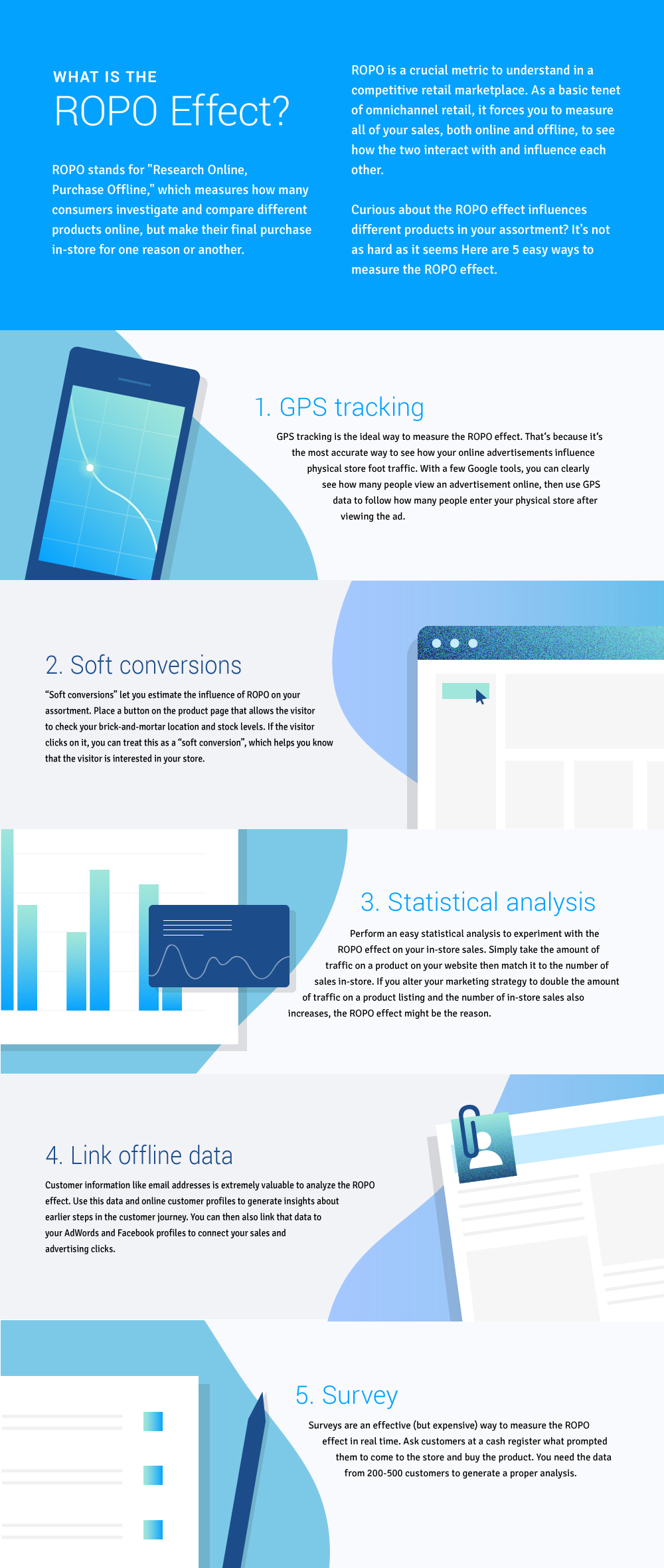 WHAT IS THE
ROPO Effect?

ROPO stands for "Research Online, Purchase Offline," which measures how many consumers investigate and compare different products online, but make their final purchase in-store for one reason or another.

ROPO is a crucial metric to understand in a competitive retail marketplace. As a basic tenet of omnichannel retail, it forces you to measure all of your sales, both online and offline, to see how the two interact with and influence each other.

Curious about the ROPO effect influences different products in your assortment? It's not as hard as it seems Here are 5 easy ways to measure the ROPO effect.

1. GPS tracking

GPS tracking is the ideal way to measure the ROPO effect. That's because it's the most accurate way to see how your online advertisements influence physical store foot traffic. With a few Google tools, you can clearly see how many people view an advertisement online, then use GPS data to follow how many people enter your physical store after viewing the ad.

2. Soft conversions

"Soft conversions" let you estimate the influence of ROPO on your assortment. Place a button on the product page that allows the visitor to check your brick-and-mortar location and stock levels. If the visitor clicks on it, you can treat this as a "soft conversion", which helps you know that the visitor is interested in your store.

3. Statistical analysis

Perform an easy statistical analysis to experiment with the ROPO effect on your in-store sales. Simply take the amount of traffic on a product on your website then match it to the number of sales in-store. If you alter your marketing strategy to double the amount of traffic on a product listing and the number of in-store sales also increases, the ROPO effect might be the reason.

4. Link offline data

Customer information like email addresses is extremely valuable to analyze the ROPO effect. Use this data and online customer profiles to generate insights about earlier steps in the customer journey. You can then also link that data to your AdWords and Facebook profiles to connect your sales and advertising clicks.

5. Survey

Surveys are an effective (but expensive) way to measure the ROPO effect in real time. Ask customers at a cash register what prompted them to come to the store and buy the product. You need the data from 200-500 customers to generate a proper analysis.