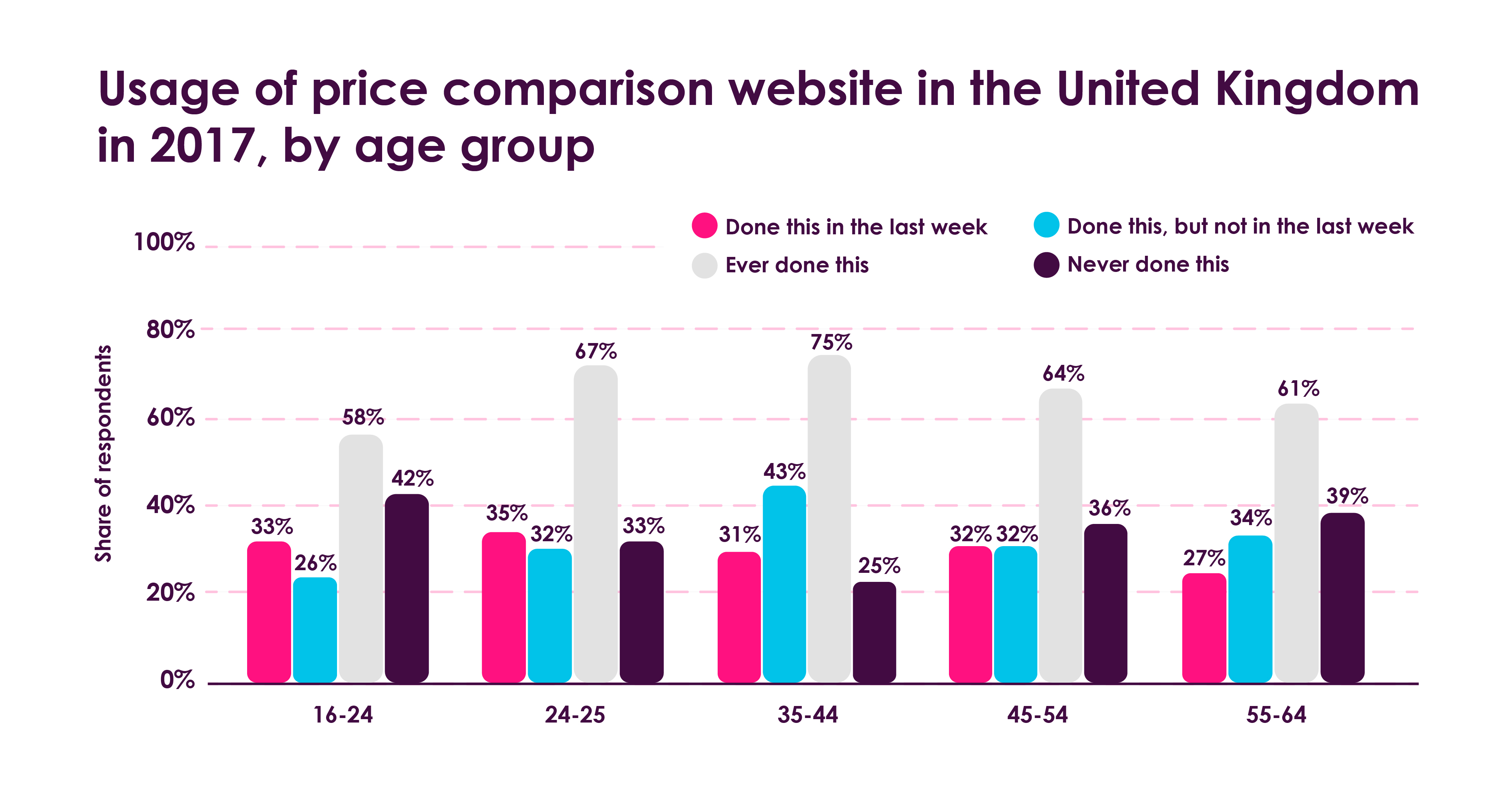 Usage of price comparison website in the United Kingdom in 2017, by age group

Done this in the last week
Done this, but not in the last week
Ever done this
Never done this

Share of respondents

100%
80%
60%
40%
20%
0%

33% 26% 58% 42%
35% 32% 67% 33%
31% 43% 75% 25%
32% 32% 64% 36%
27% 34% 61% 39%

16-24
24-25
35-44
45-54
55-64