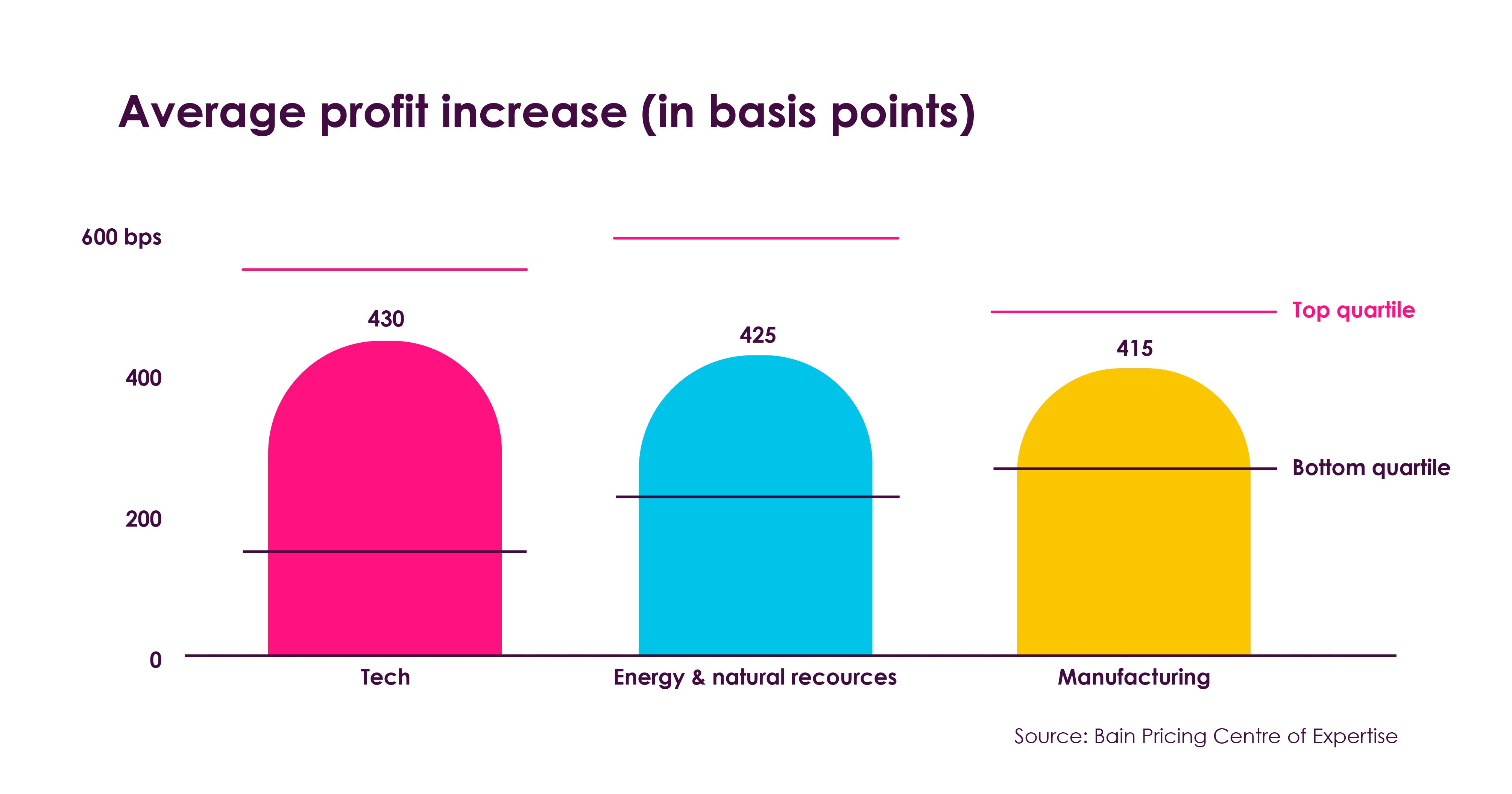 Average profit increase (in basis points)

600 bps
400
200
0

430
425
415

Top quartile
Bottom quartile

Tech
Energy & natural recources
Manufacturing

Source: Bain Pricing Centre of Expertise